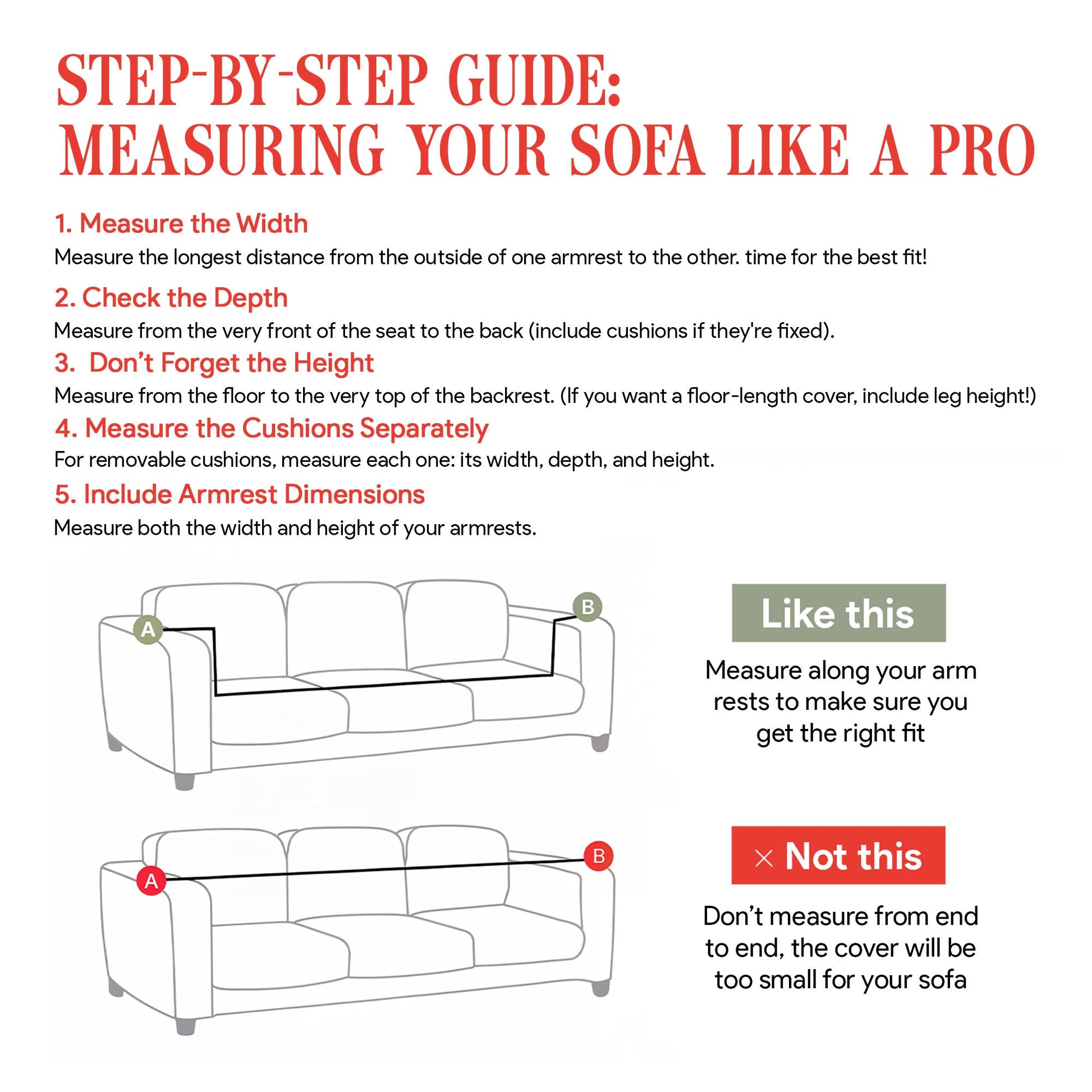 STEP-BY-STEP GUIDE:
MEASURING YOUR SOFA LIKE A PRO

1. Measure the Width
Measure the longest distance from the outside of one armrest to the other. time for the best fit!

2. Check the Depth
Measure from the very front of the seat to the back (include cushions if they're fixed).

3. Don't Forget the Height
Measure from the floor to the very top of the backrest. (If you want a floor-length cover, include leg height!)

4. Measure the Cushions Separately
For removable cushions, measure each one: its width, depth, and height.

5. Include Armrest Dimensions
Measure both the width and height of your armrests.

A

B

Like this

Measure along your arm rests to make sure you get the right fit

A

B

× Not this

Don't measure from end to end, the cover will be too small for your sofa