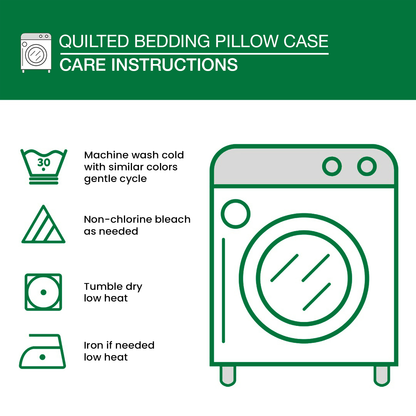 QUILTED BEDDING PILLOW CASE
CARE INSTRUCTIONS

30

Machine wash cold with similar colors gentle cycle

Non-chlorine bleach as needed

Tumble dry low heat

Iron if needed low heat